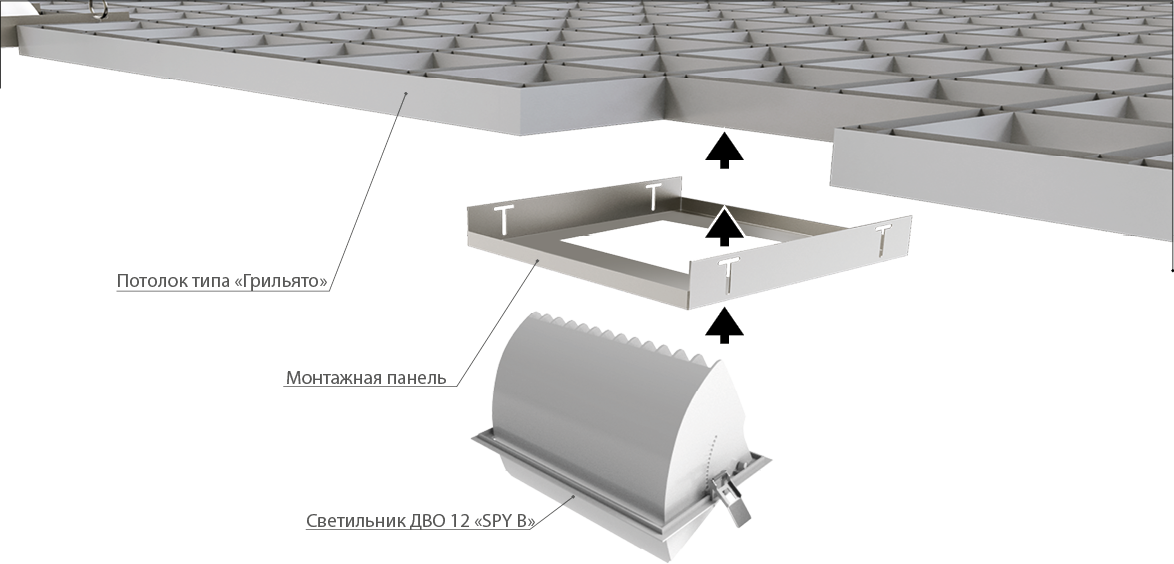 Потолок типа «Грильято»

Монтажная панель

Светильник ДВО 12 «SPY B»